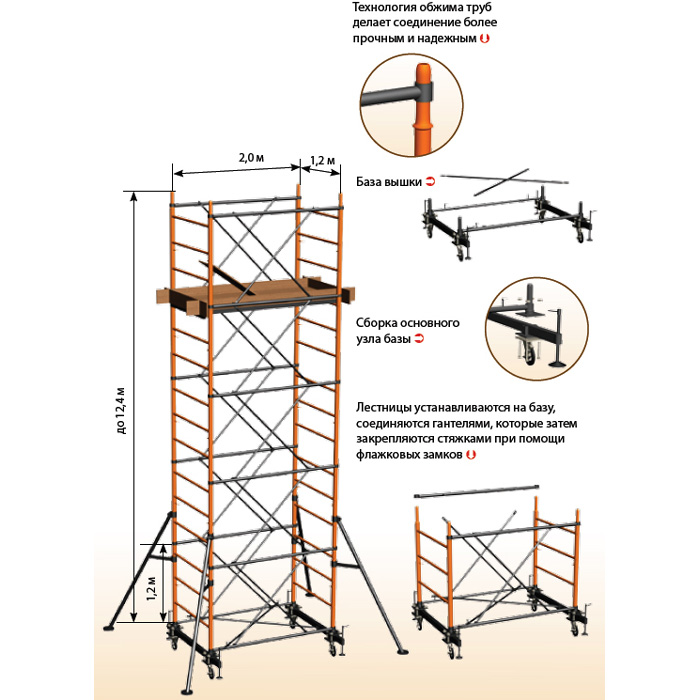 Технология обжима труб делает соединение более прочным и надежным

2,0 м

1,2 м

База вышки

Сборка основного узла базы

до 12,4 м

Лестницы устанавливаются на базу, соединяются гантелями, которые затем закрепляются стяжками при помощи флажковых замков

1,2 м