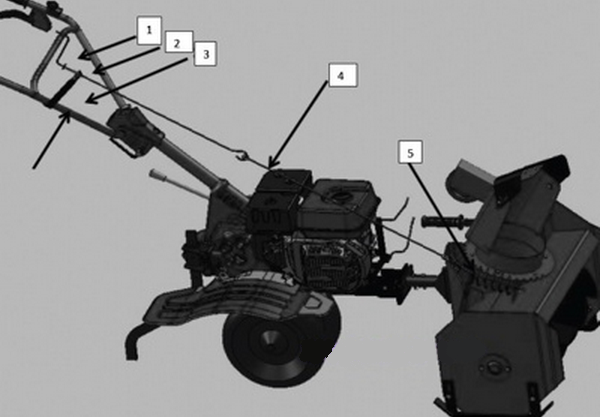 1
2
3
4
5